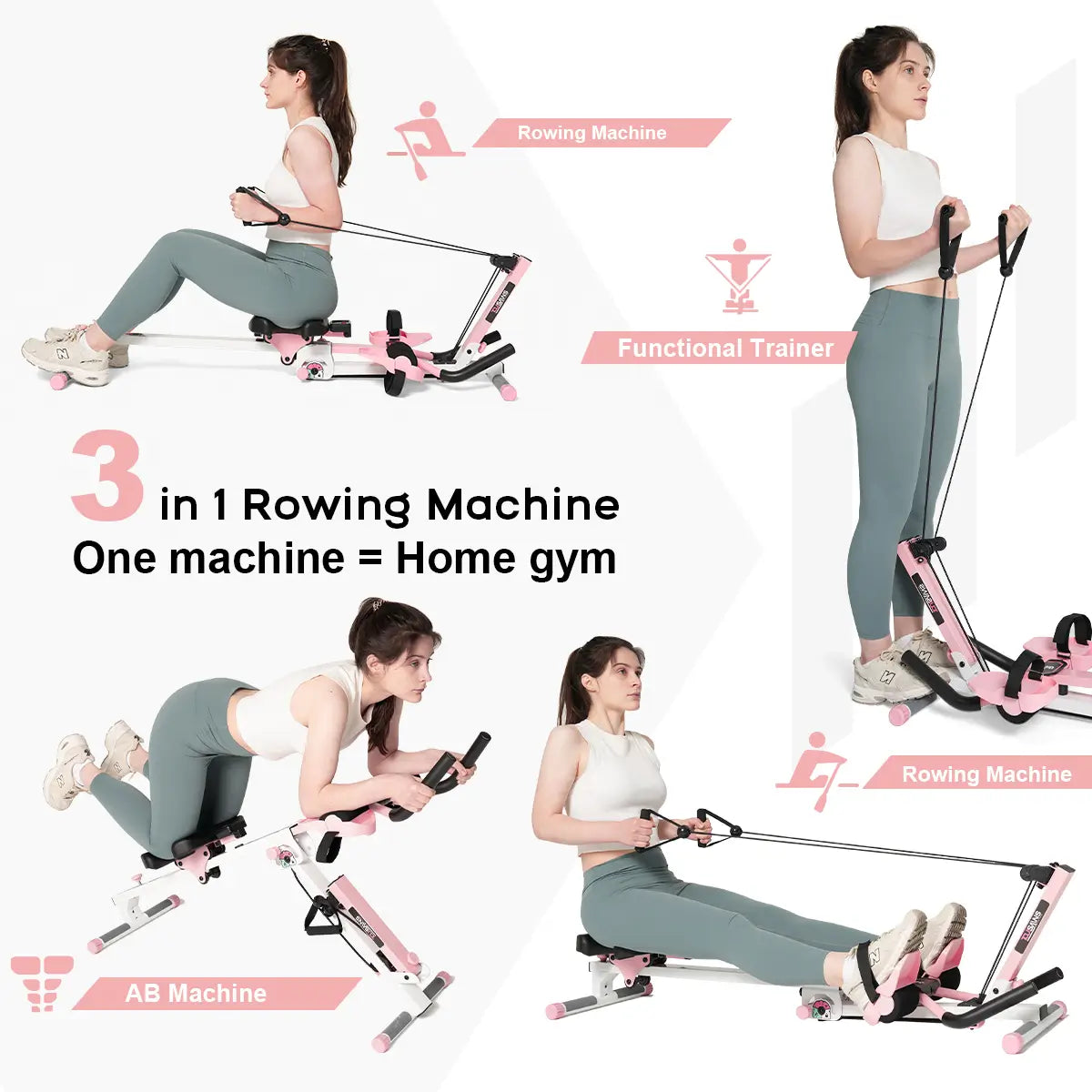 Rowing Machine

Functional Trainer

3 in 1 Rowing Machine
One machine = Home gym

Rowing Machine

AB Machine