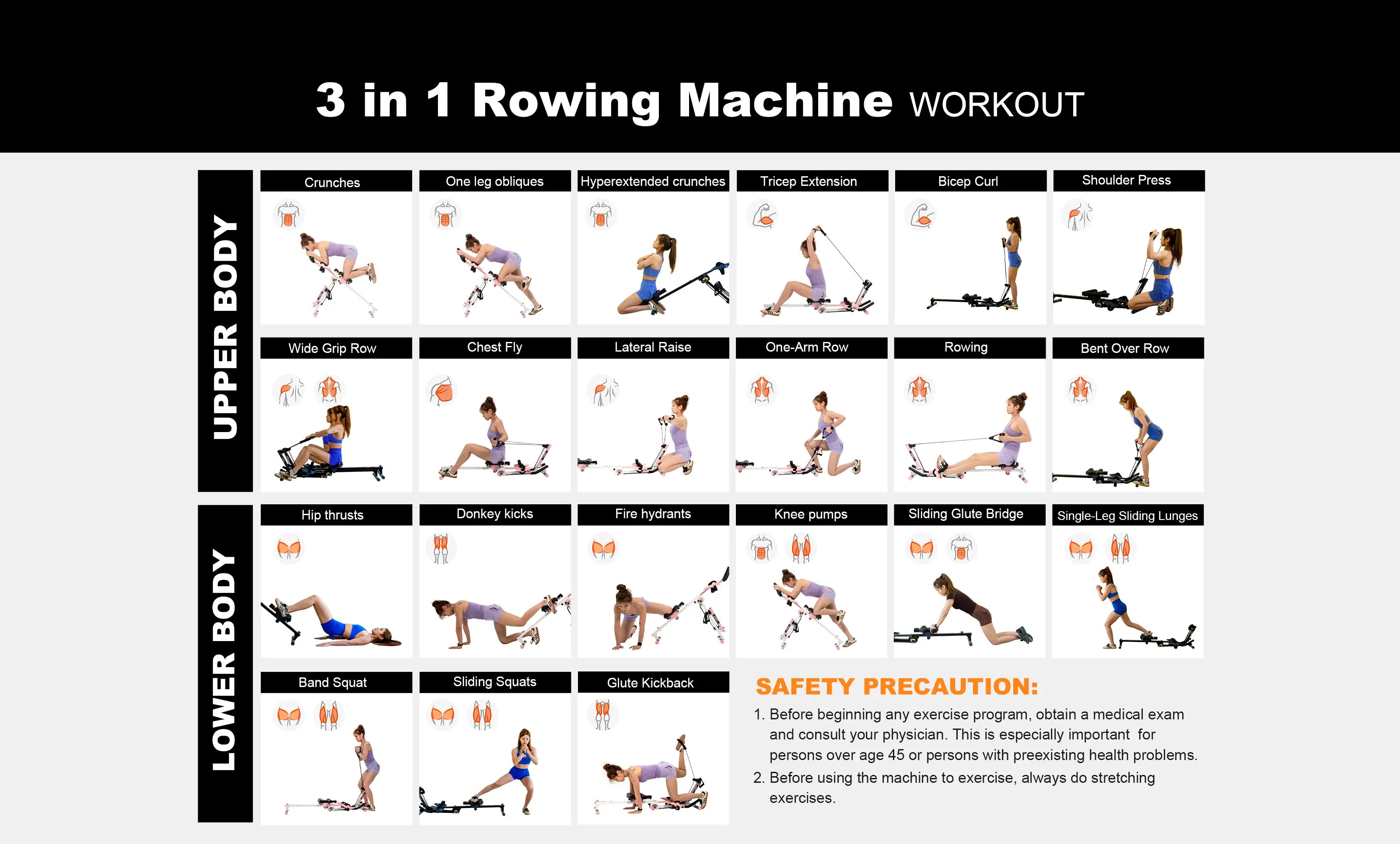 3 in 1 Rowing Machine WORKOUT

UPPER BODY

Crunches

One leg obliques

Hyperextended crunches

Tricep Extension

Bicep Curl

Shoulder Press

Wide Grip Row

Chest Fly

Lateral Raise

One-Arm Row

Rowing

Bent Over Row

LOWER BODY

Hip thrusts

Donkey kicks

Fire hydrants

Knee pumps

Sliding Glute Bridge

Single-Leg Sliding Lunges

Band Squat

Sliding Squats

Glute Kickback

SAFETY PRECAUTION:

1. Before beginning any exercise program, obtain a medical exam and consult your physician. This is especially important for persons over age 45 or persons with preexisting health problems.

2. Before using the machine to exercise, always do stretching exercises.